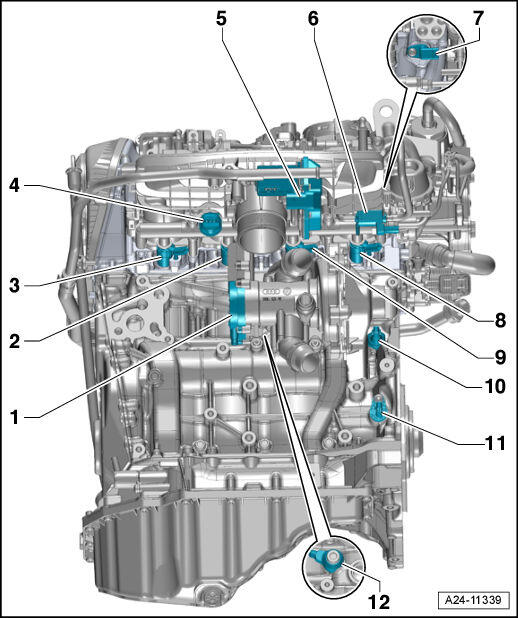 5
6
7
4
3
2
1
8
9
10
11
12
A24-11339