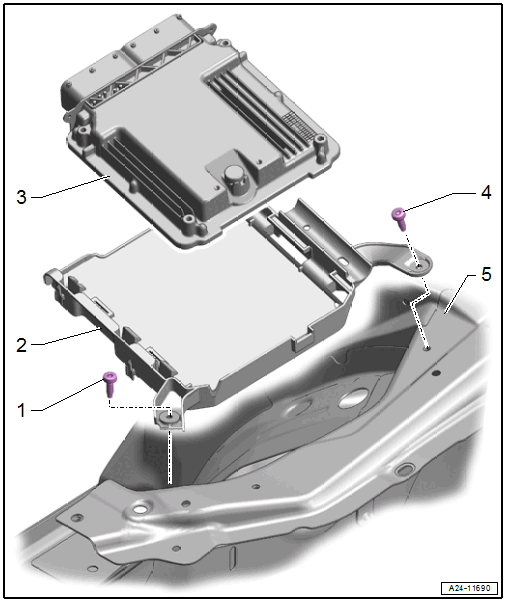 3
4
5
2
1
A24-11690