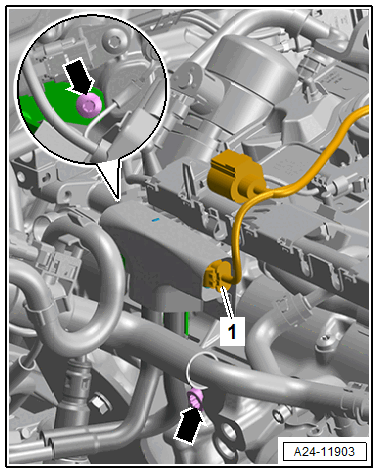 1

A24-11903