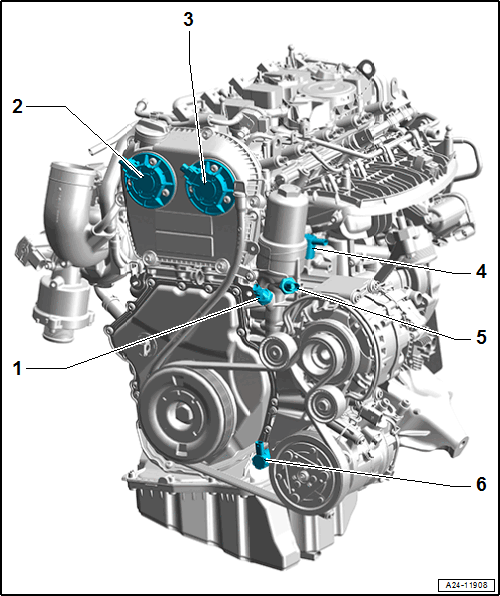 3
2
4
5
1
6
A24-11908