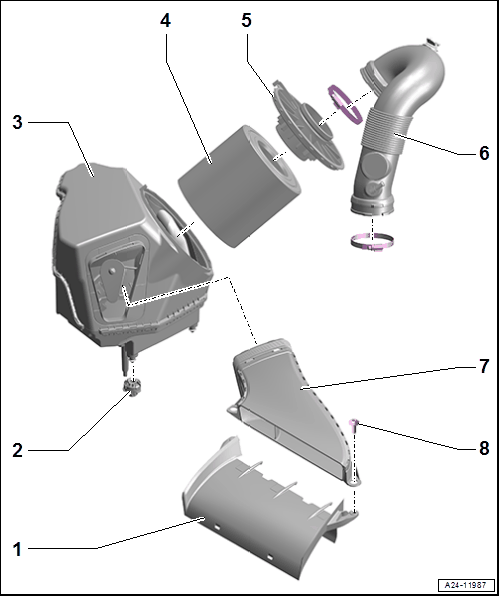 4
5
3
6
7
2
8
1
A24-11987