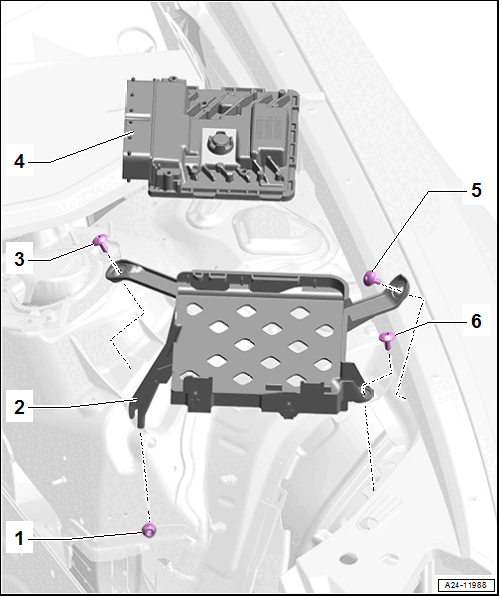 4
5
3
6
2
1
A24-11988