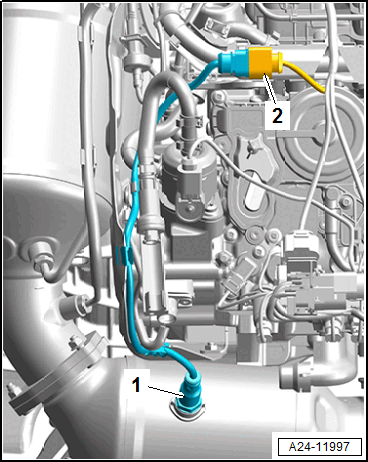 2

1

A24-11997