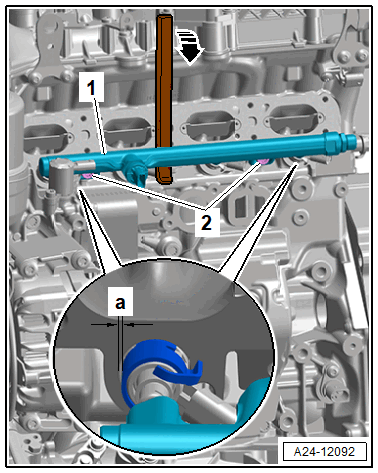 1
2
a
A24-12092