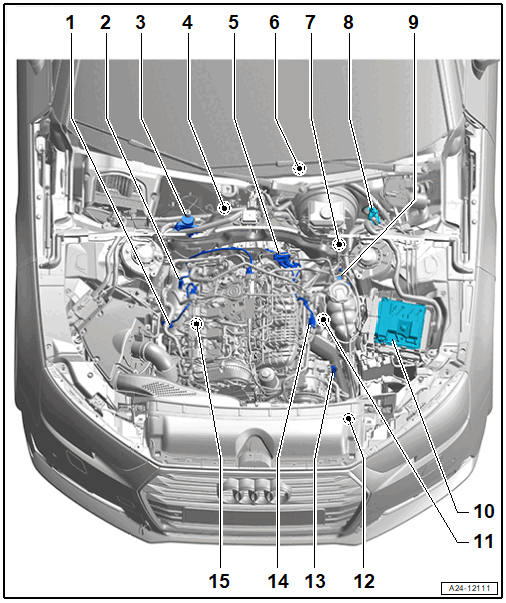 1 2 3 4 5 6 7 8 9

10

11

15 14 13 12

A24-12111