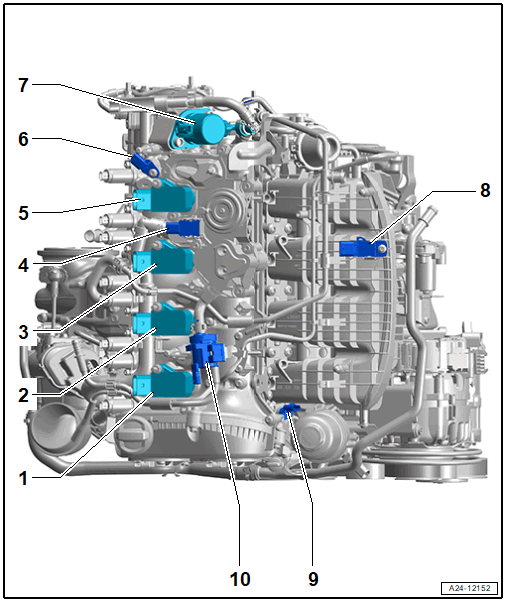 7
6
5
4
3
2
1
8
10
9
A24-12152