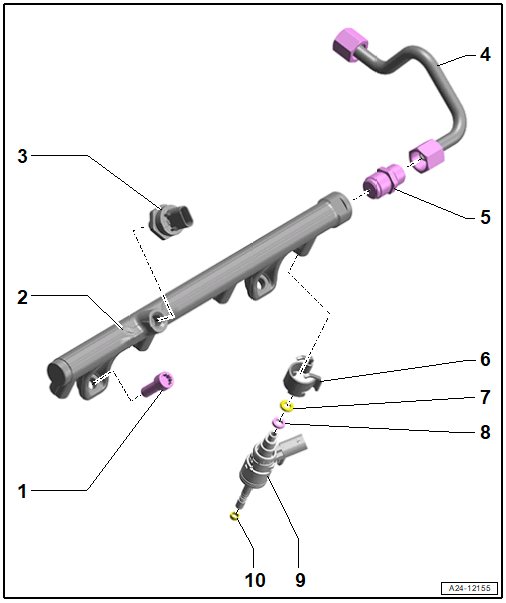 4

3

5

2

6

7

8

1

10

9

A24-12155