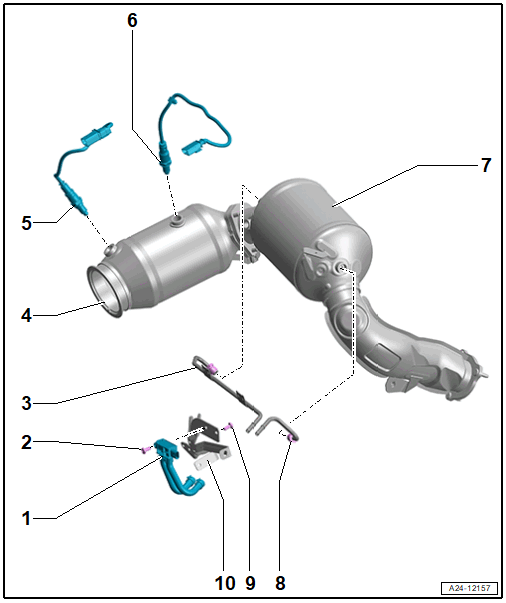 6

7

5

4

3

2

1

10 9 8

A24-12157