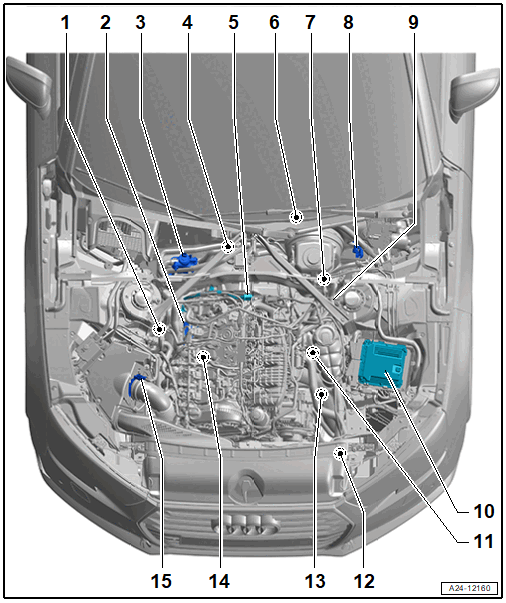 1 2 3 4 5 6 7 8 9

10

11

15 14 13 12

A24-12160