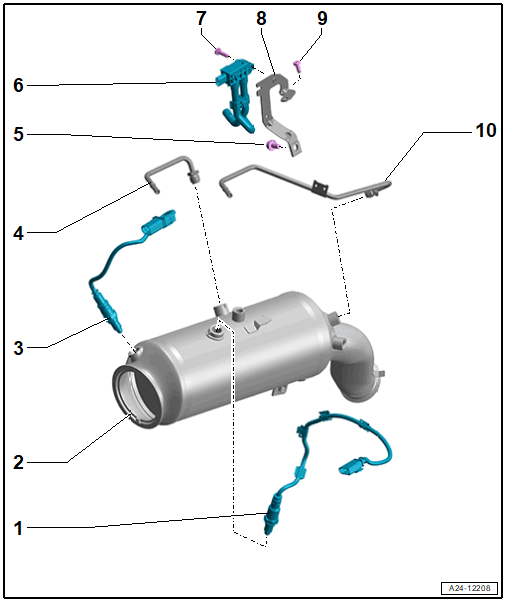 7
8
9
6
5
10
4
3
2
1
A24-12208