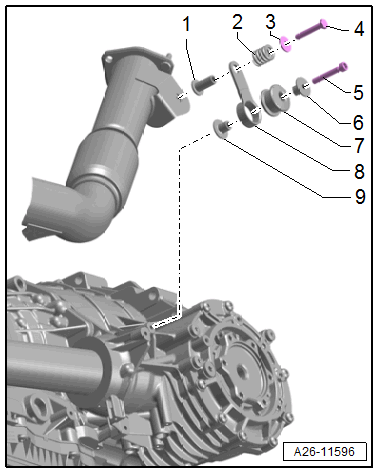 1
2
3
4
5
6
7
8
9
A26-11596