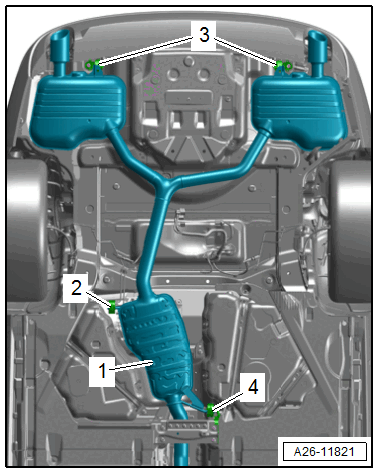 3

2

1

4

A26-11821