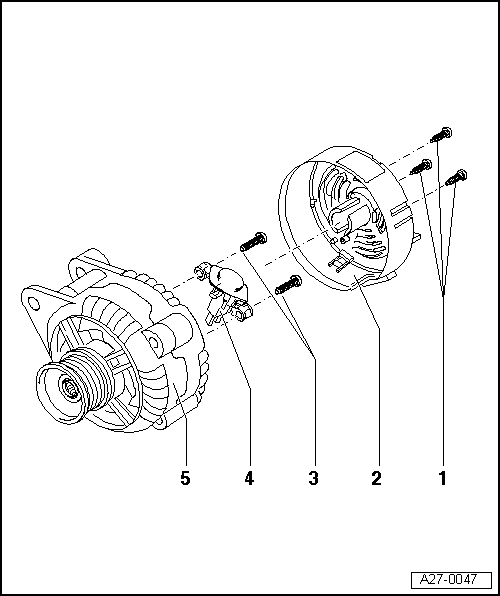 5
4
3
2
1

A27-0047