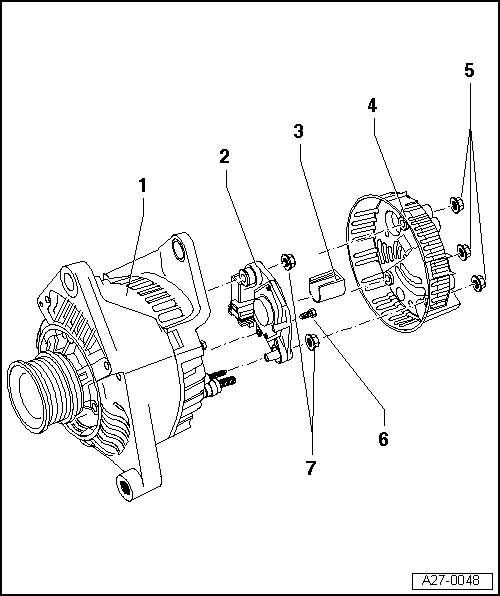 5
4
3
2
1
6
7
A27-0048