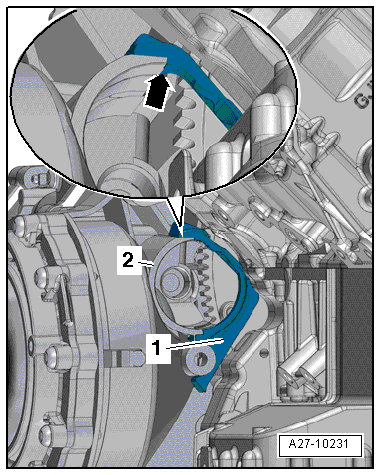 2

1

A27-10231