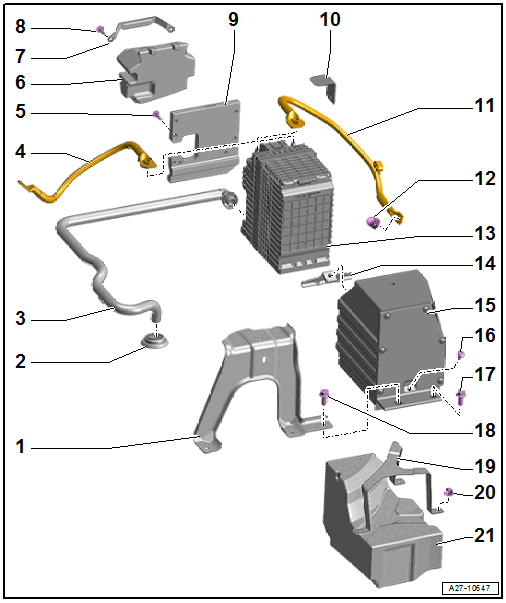 8
7
6
5
4
3
2
1
9
10
11
12
13
14
15
16
17
18
19
20
21
A27-10647