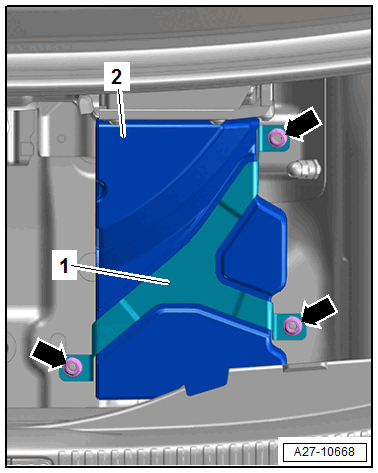 2

1

A27-10668