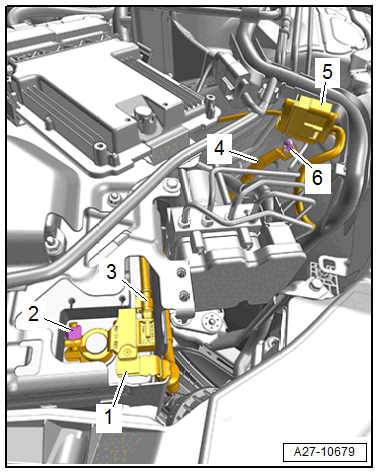 5
4
6
3
2
1
A27-10679