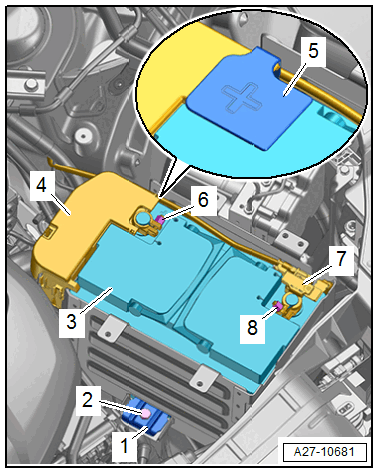 5
4
6
7
3
8
2
1
A27-10681