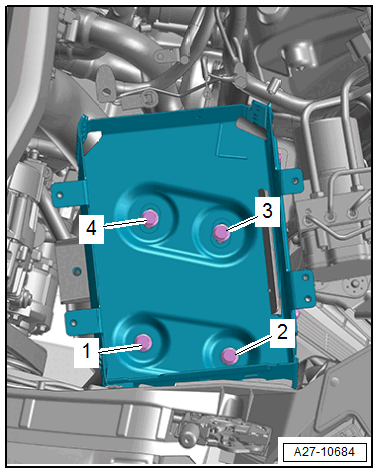 4
3
1
2
A27-10684