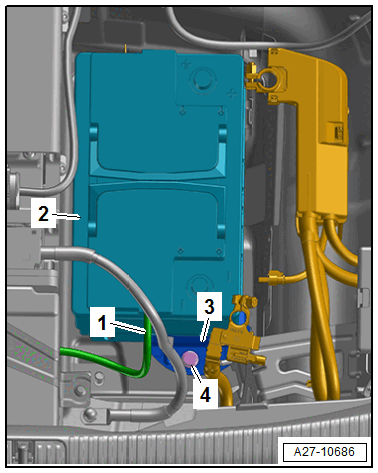 2
1
3
4
A27-10686