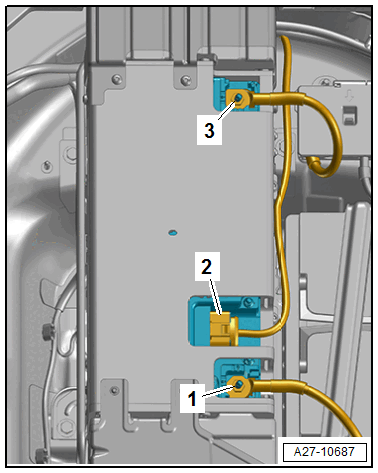 3

2

1

A27-10687