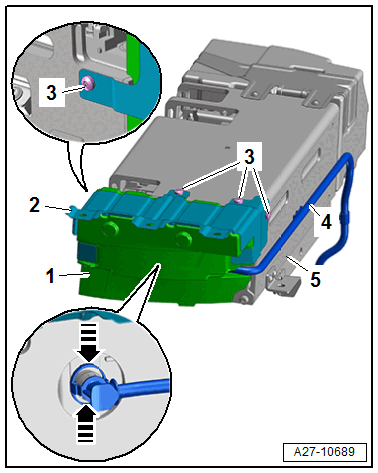 3

3

2

4

1

5

A27-10689