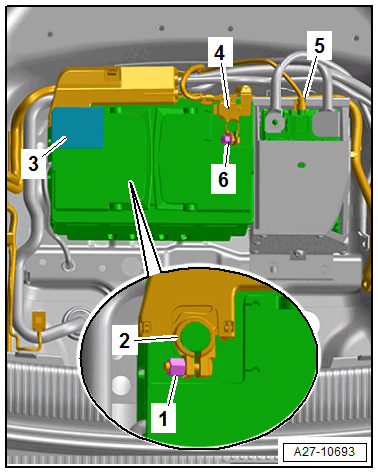 4
5
3
6
2
1
A27-10693