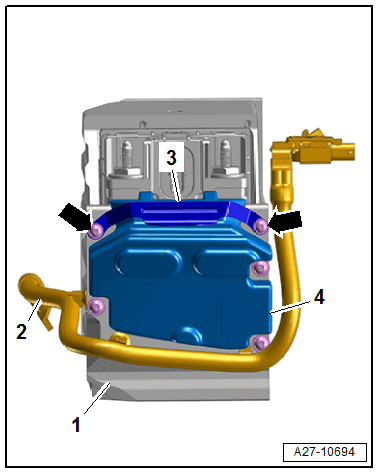 3
4
2
1
A27-10694