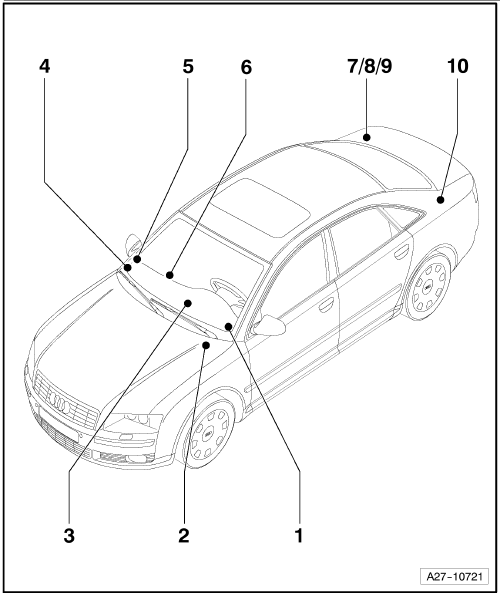 4
5
6
7/8/9
10
3
2
1
A27-10721