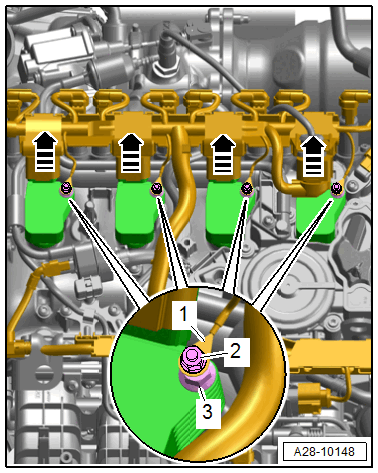 1
2
3
A28-10148