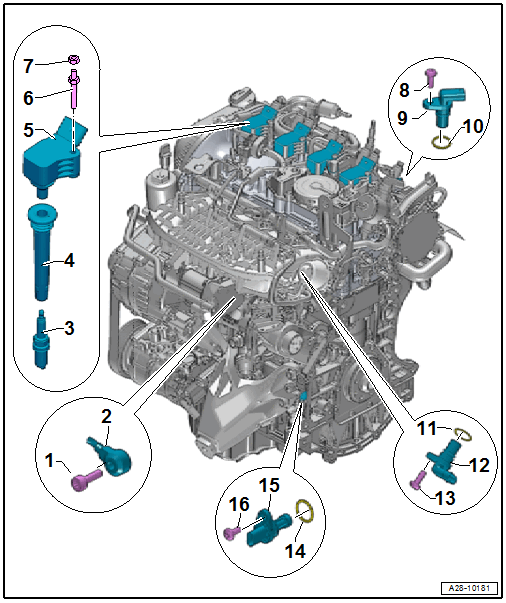 7
6
5
4
3
8
9
10
2
1
11
12
13
15
16
14
A28-10181