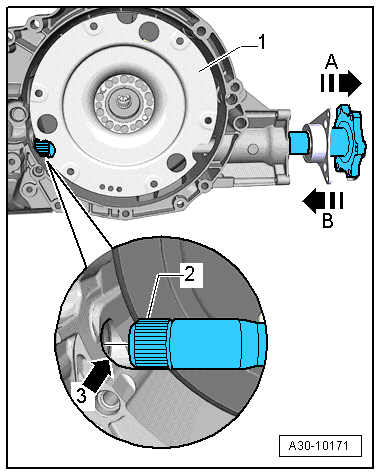 1
A
B
2
3
A30-10171