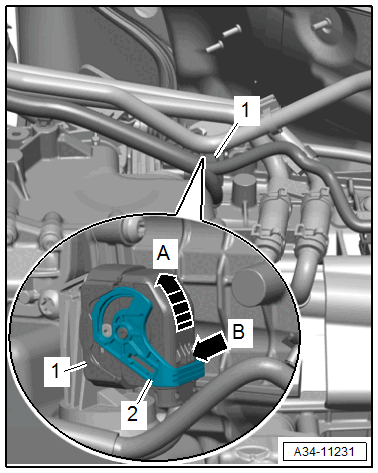 1
A
B
1
2
A34-11231