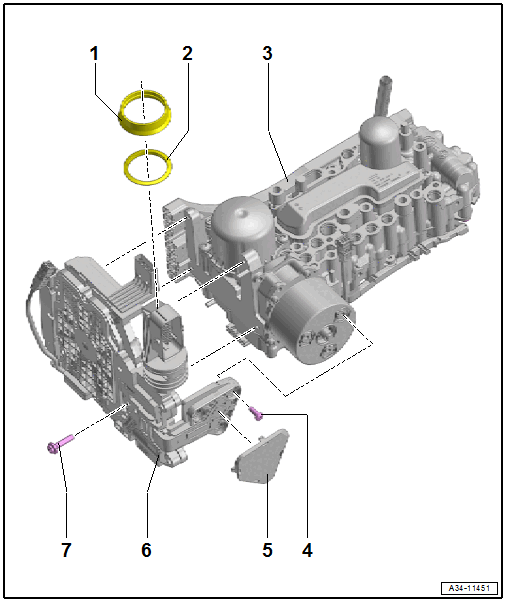 1
2
3
7
6
5
4
A34-11451