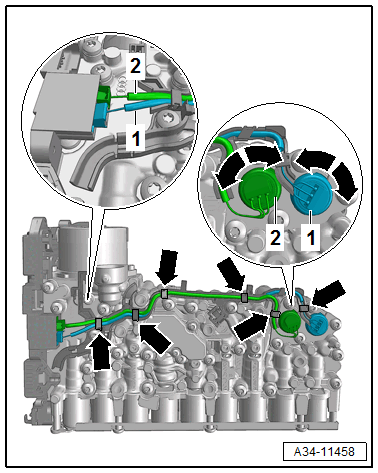 2
1
2
1
A34-11458