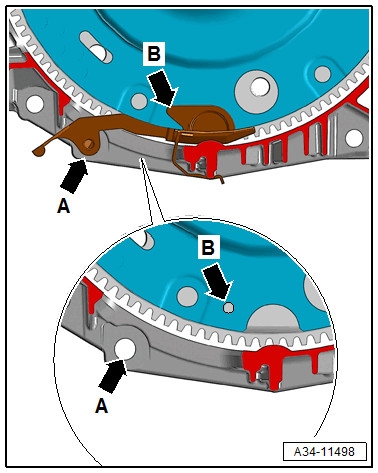 B
A
B
A
A34-11498