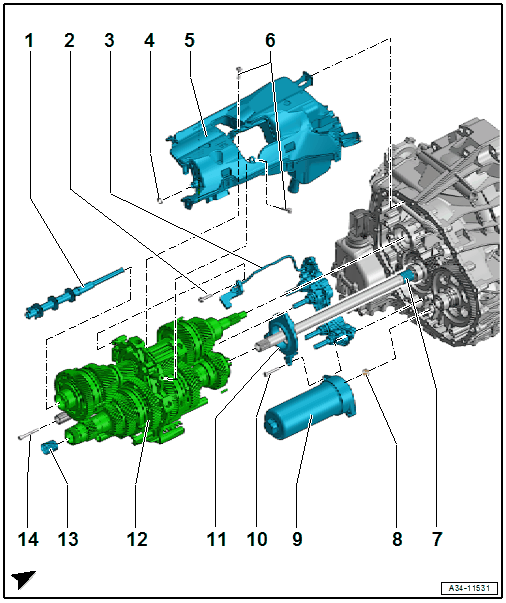 1 2 3 4 5 6

14 13 12 11 10 9 8 7

A34-11531