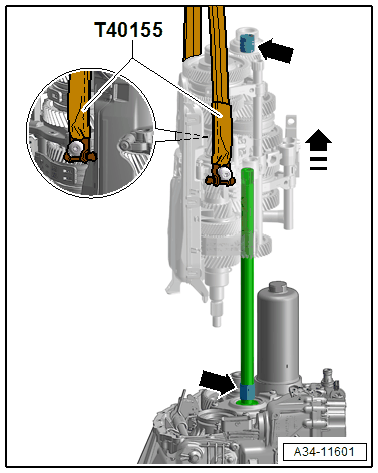 T40155

A34-11601