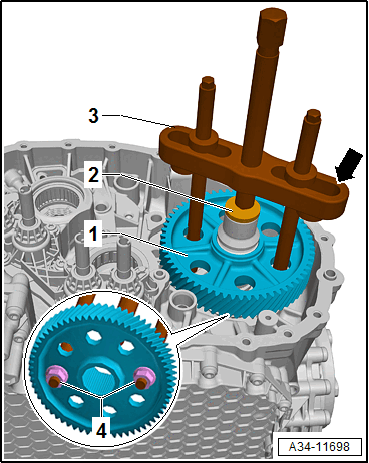 3

2

1

4

A34-11698