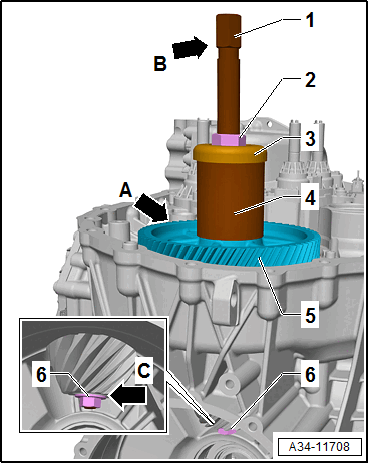 1
B
2
3
A
4
5
6
C
6
A34-11708