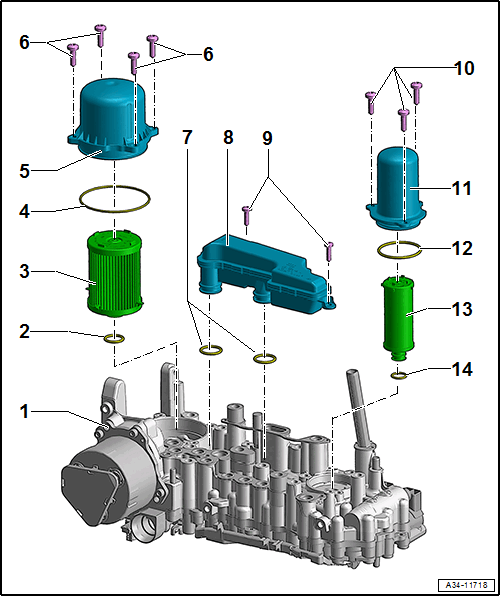 6
6
10
7
8
9
5
11
4
12
3
13
2
14
1
A34-11718