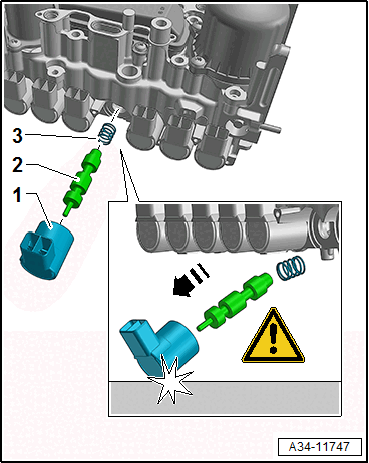 3
2
1
A34-11747