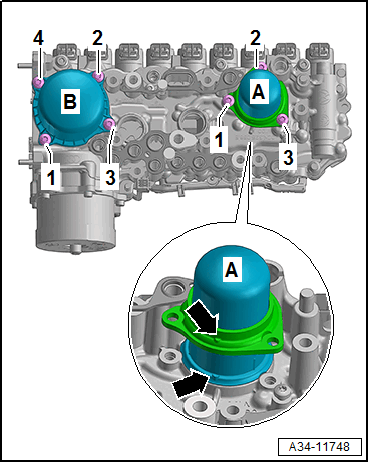 4
2
B
1
3
2
A
1
3
A
A34-11748