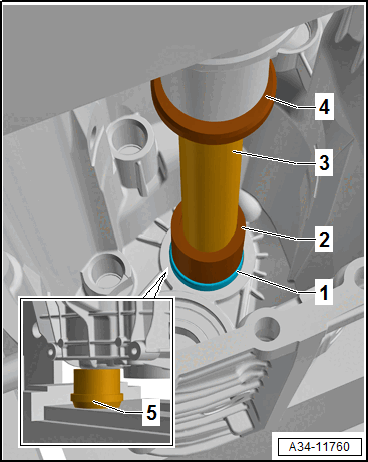 4
3
2
1
5
A34-11760