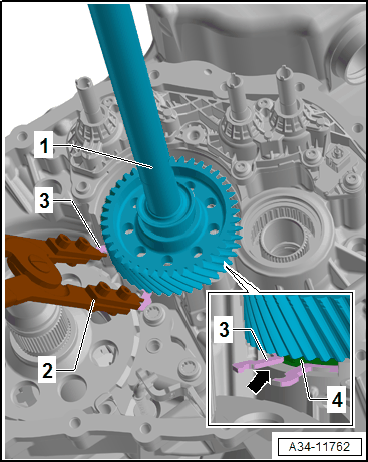 1
3
2
3
4
A34-11762