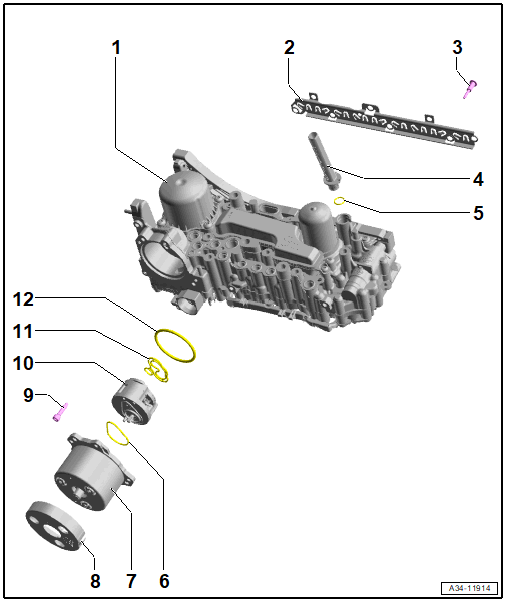 1
2
3
4
5
12
11
10
9
8
7
6
A34-11914