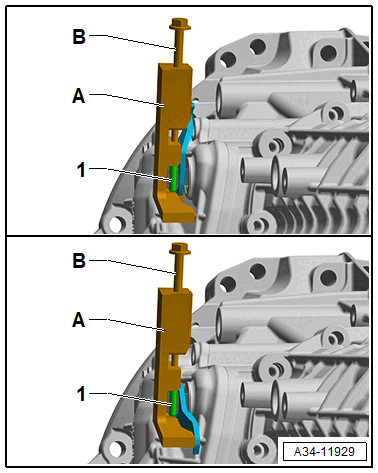 B
A
1
B
A
1
A34-11929