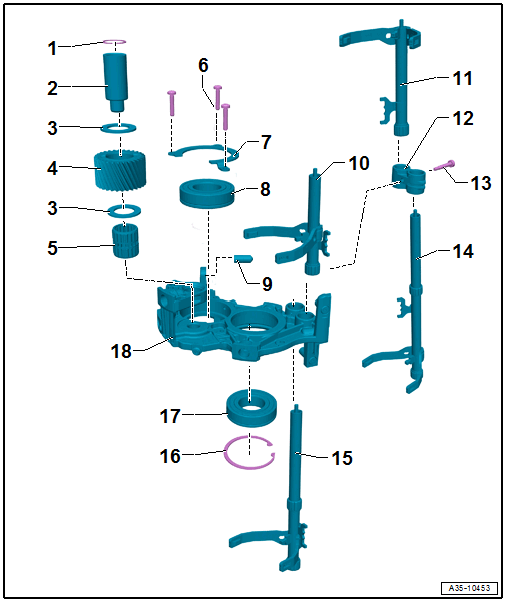 1
2
3
4
3
5
6
7
8
9
10
11
12
13
14
18
17
16
15
A35-10453