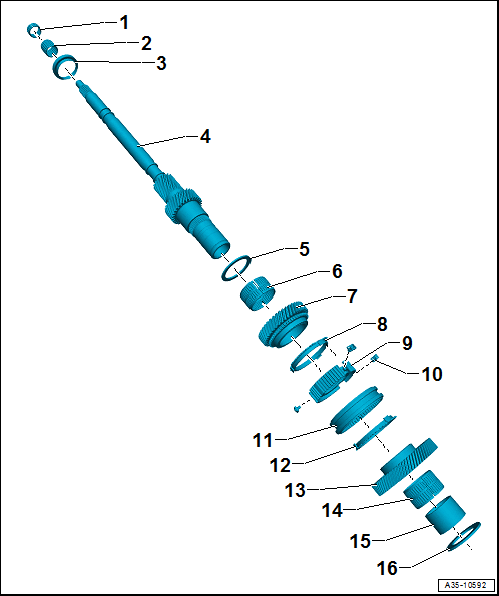 1
2
3
4
5
6
7
8
9
10
11
12
13
14
15
16
A35-10592